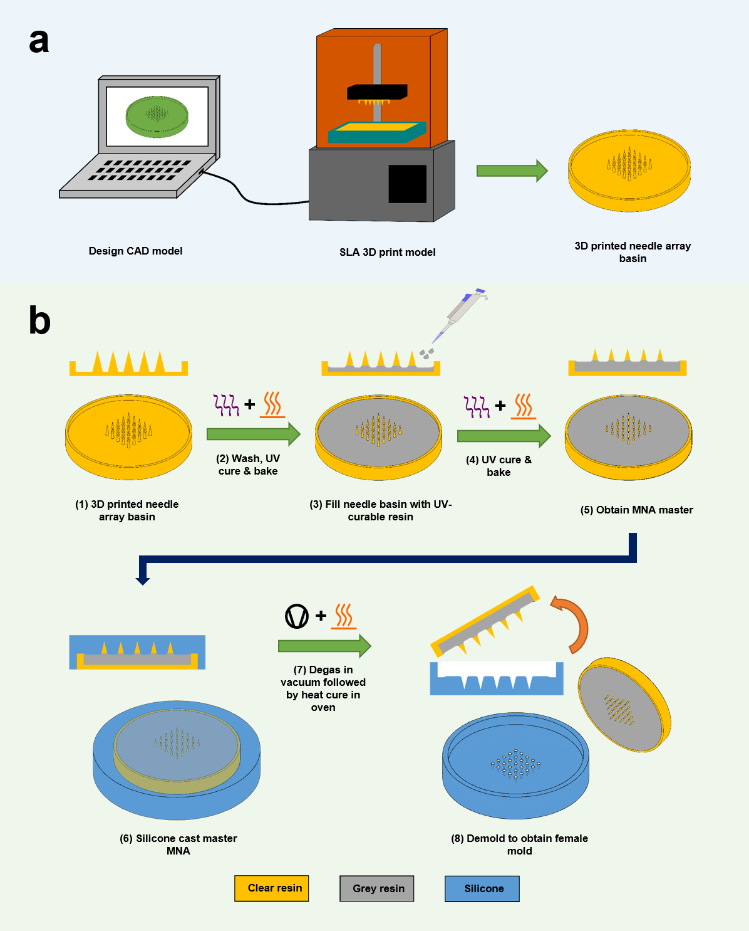 a

Design CAD model

SLA 3D print model

3D printed needle array basin

b

(1) 3D printed needle array basin

(2) Wash, UV cure & bake

(3) Fill needle basin with UV-curable resin

(4) UV cure & bake

(5) Obtain MNA master

(6) Silicone cast master MNA

(7) Degas in vacuum followed by heat cure in oven

(8) Demold to obtain female mold

Clear resin

Grey resin

Silicone